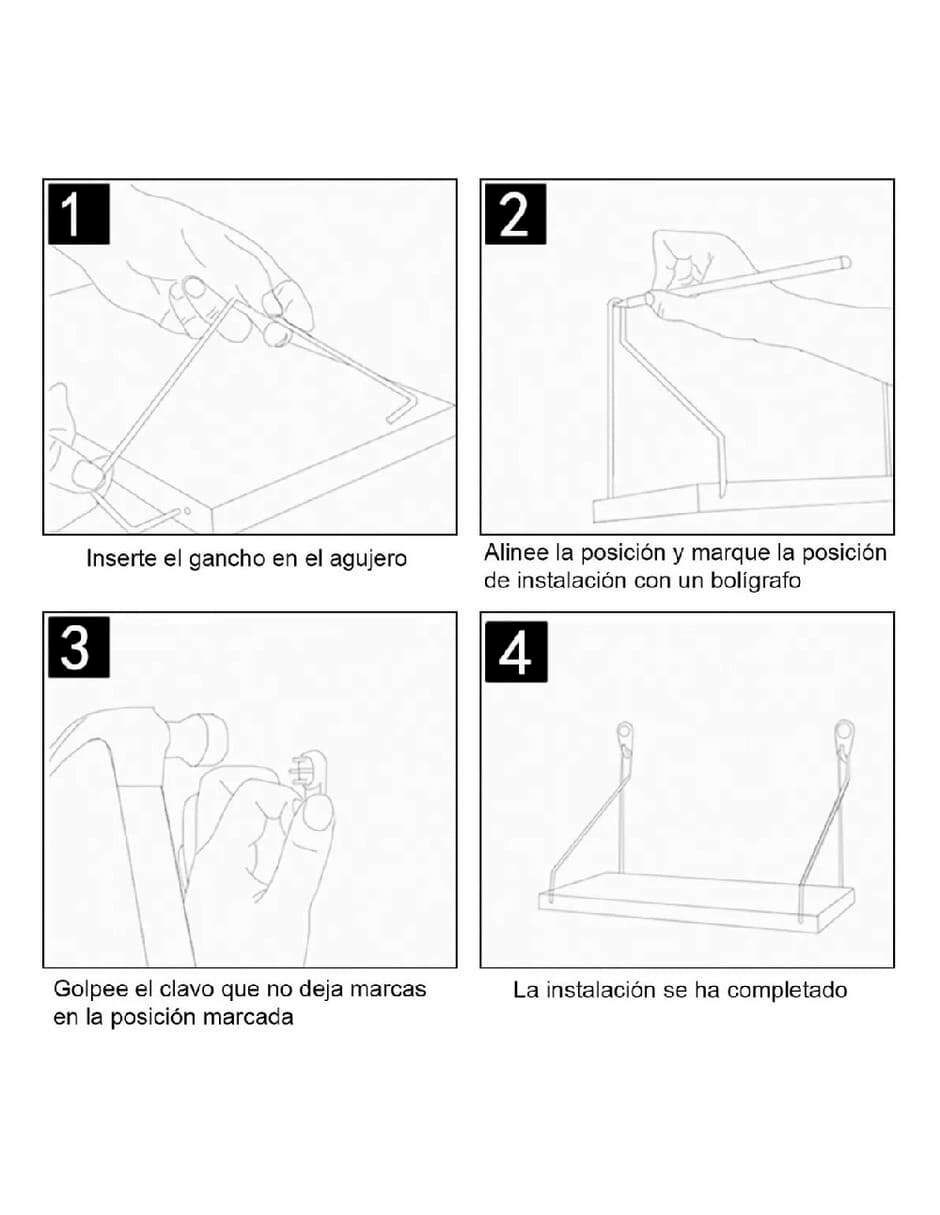 1

Inserte el gancho en el agujero

2

Alinee la posición y marque la posición de instalación con un bolígrafo

3

Golpee el clavo que no deja marcas en la posición marcada

4

La instalación se ha completado